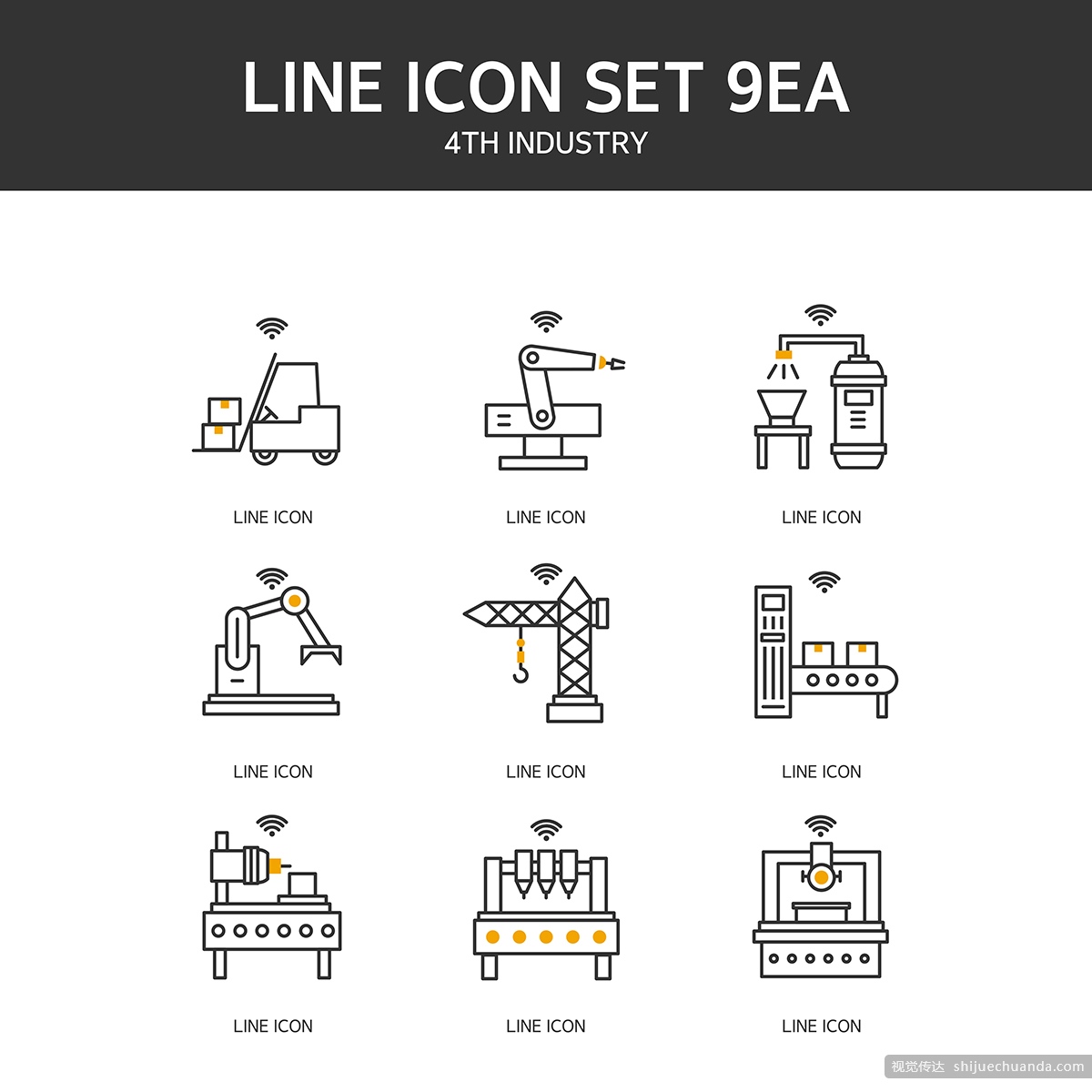 LINE ICON SET 9EA
4TH INDUSTRY

LINE ICON

LINE ICON

LINE ICON

LINE ICON

LINE ICON

LINE ICON

LINE ICON

LINE ICON

LINE ICON

视觉传达 shijuechuanda.com